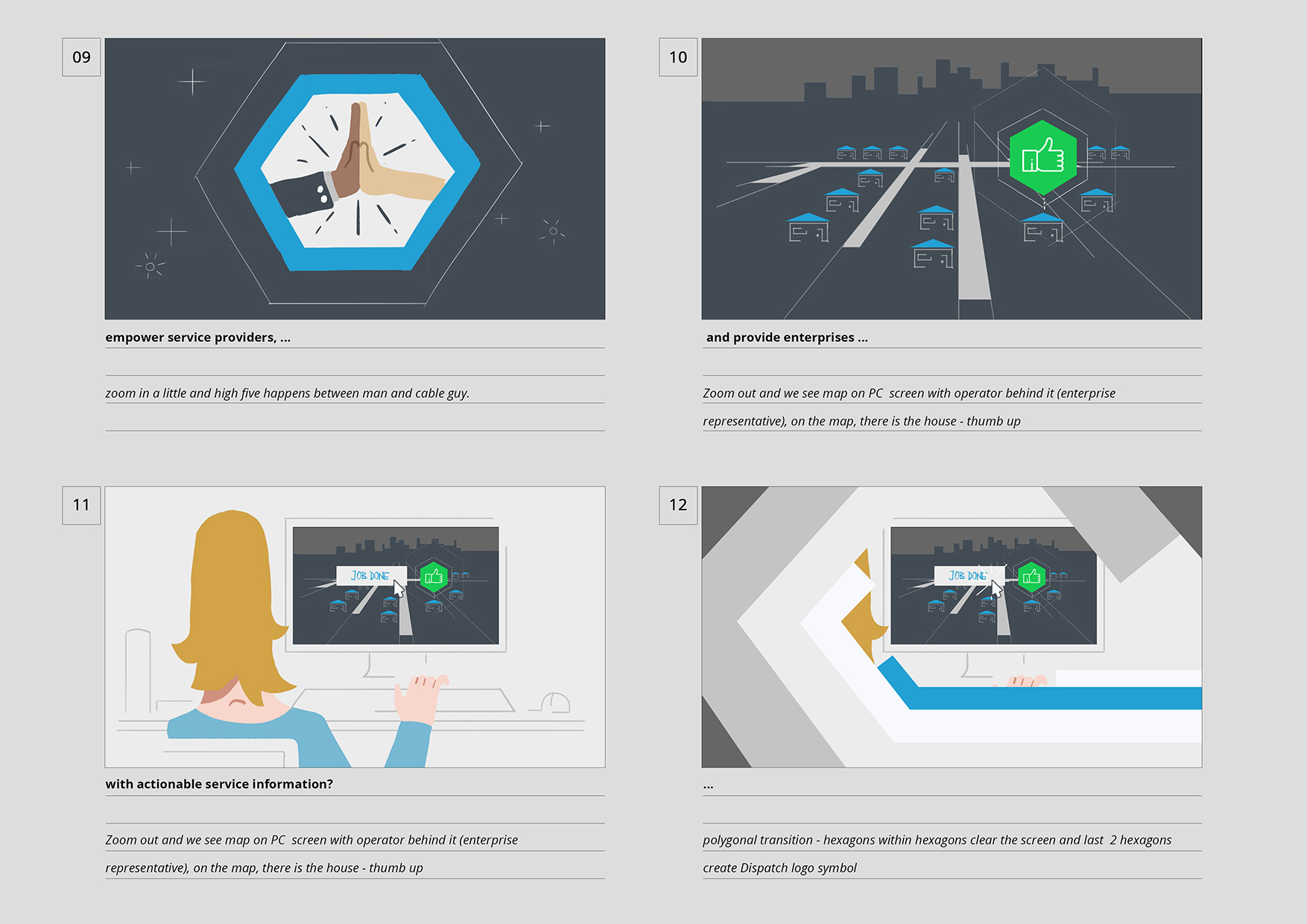 09

empower service providers, ...

zoom in a little and high five happens between man and cable guy.

10

and provide enterprises ...

Zoom out and we see map on PC screen with operator behind it (enterprise representative), on the map, there is the house - thumb up

11

JOB DONE

with actionable service information?

Zoom out and we see map on PC screen with operator behind it (enterprise representative), on the map, there is the house - thumb up

12

JOB DONE

...

polygonal transition - hexagons within hexagons clear the screen and last 2 hexagons create Dispatch logo symbol